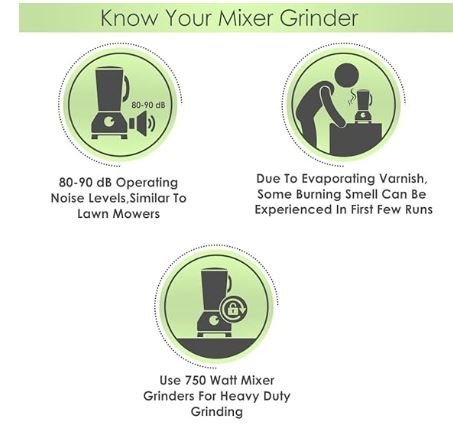 Know Your Mixer Grinder

80-90 dB

80-90 dB Operating Noise Levels,Similar To Lawn Mowers

Due To Evaporating Varnish, Some Burning Smell Can Be Experienced In First Few Runs

Use 750 Watt Mixer Grinders For Heavy Duty Grinding